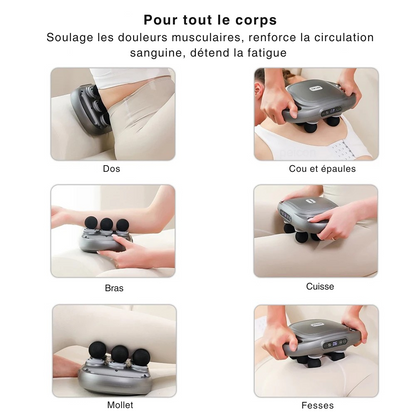 Pour tout le corps
Soulage les douleurs musculaires, renforce la circulation sanguine, détend la fatigue

Dos

Cou et épaules

Bras

Cuisse

Mollet

Fesses